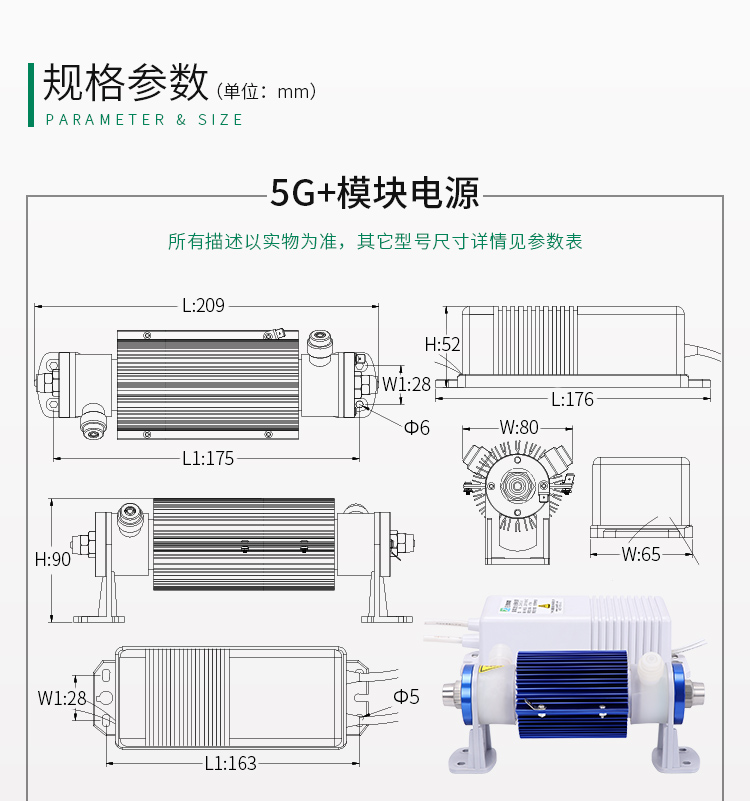 规格参数（单位：mm）
PARAMETER & SIZE

5G+模块电源

所有描述以实物为准，其它型号尺寸详情见参数表

L:209

W1:28

Φ6

L1:175

H:52

L:176

W:80

W:65

H:90

W1:28

Φ5

L1:163