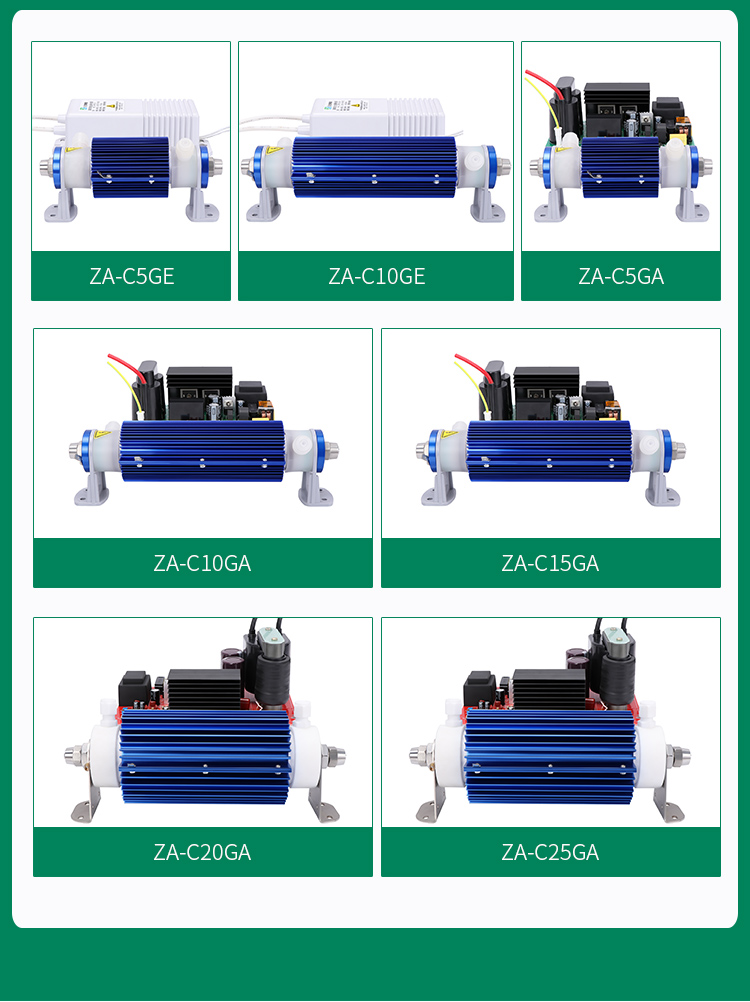 ZA-C5GE

ZA-C10GE

ZA-C5GA

ZA-C10GA

ZA-C15GA

ZA-C20GA

ZA-C25GA