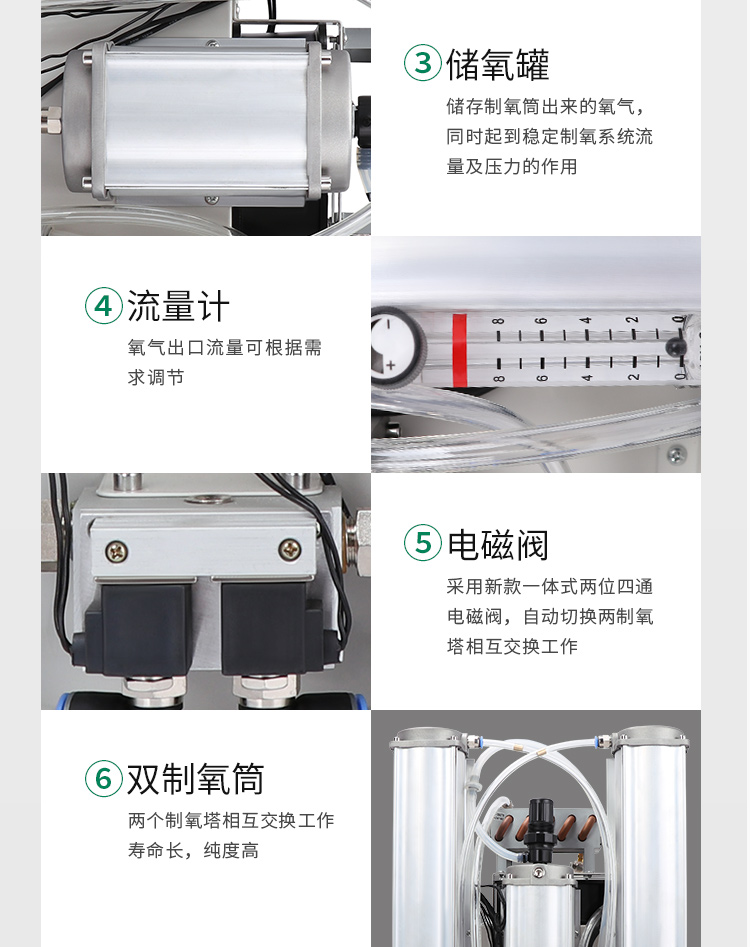 3 储氧罐

储存制氧筒出来的氧气，同时起到稳定制氧系统流量及压力的作用

4 流量计

氧气出口流量可根据需求调节

8 6 4 2 0
8 6 4 2 0

5 电磁阀

采用新款一体式两位四通电磁阀，自动切换两制氧塔相互交换工作

6 双制氧筒

两个制氧塔相互交换工作寿命长，纯度高